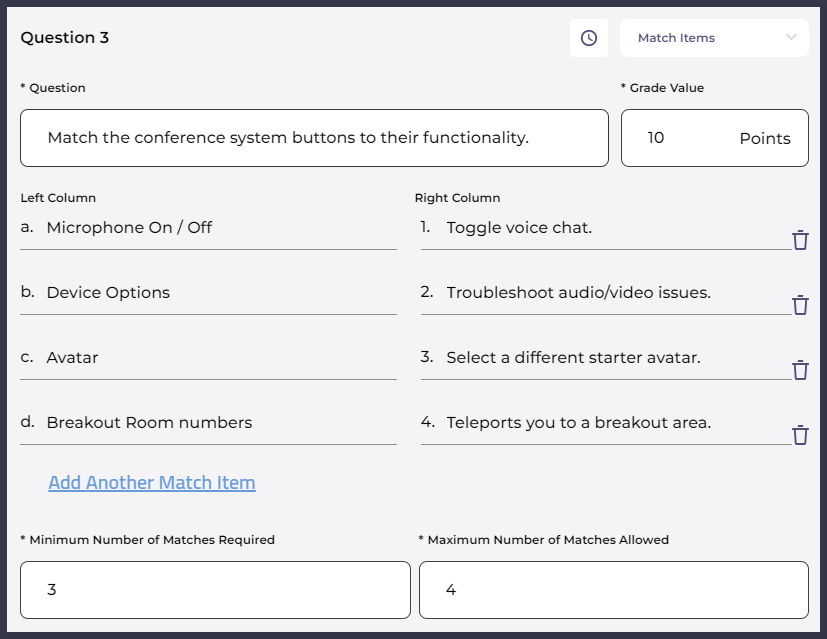 Question 3

Match Items

* Question

Match the conference system buttons to their functionality.

* Grade Value

10 Points

Left Column

a. Microphone On / Off

b. Device Options

c. Avatar

d. Breakout Room numbers

Right Column

1. Toggle voice chat.

2. Troubleshoot audio/video issues.

3. Select a different starter avatar.

4. Teleports you to a breakout area.

Add Another Match Item

* Minimum Number of Matches Required

3

* Maximum Number of Matches Allowed

4